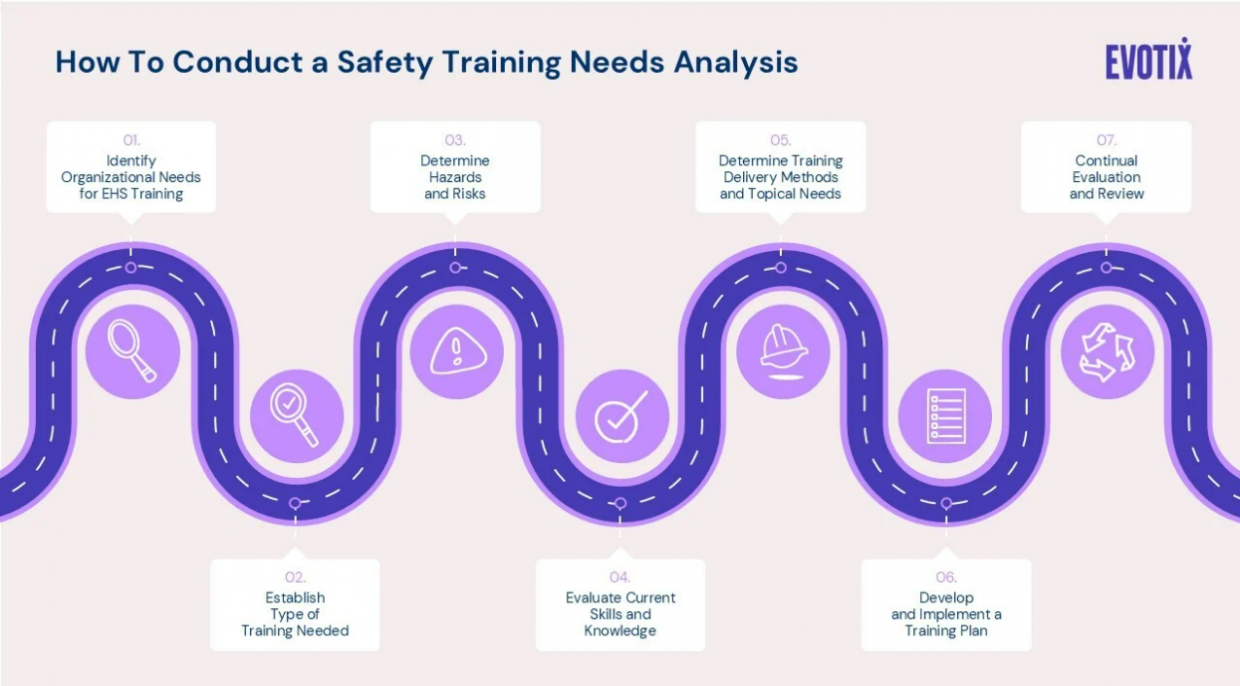 How To Conduct a Safety Training Needs Analysis

EVOTIX

01.
Identify Organizational Needs for EHS Training

02.
Establish Type of Training Needed

03.
Determine Hazards and Risks

04.
Evaluate Current Skills and Knowledge

05.
Determine Training Delivery Methods and Topical Needs

06.
Develop and Implement a Training Plan

07.
Continual Evaluation and Review