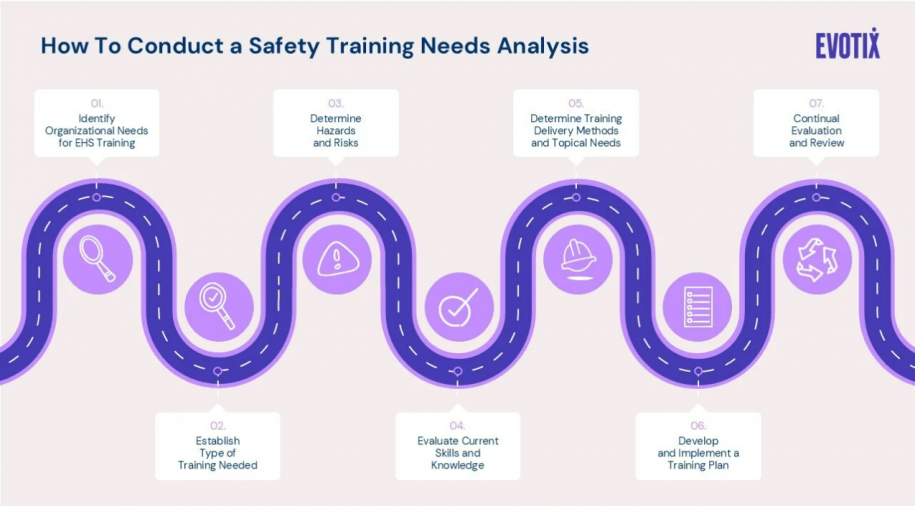 How To Conduct a Safety Training Needs Analysis

EVOTIX

01.
Identify Organizational Needs for EHS Training

02.
Establish Type of Training Needed

03.
Determine Hazards and Risks

04.
Evaluate Current Skills and Knowledge

05.
Determine Training Delivery Methods and Topical Needs

06.
Develop and Implement a Training Plan

07.
Continual Evaluation and Review